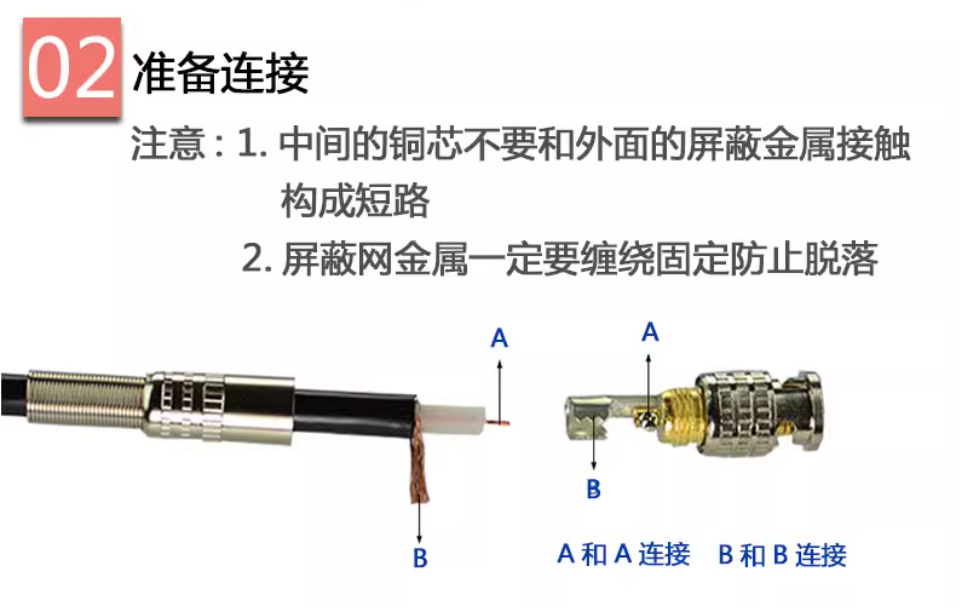 02 准备连接

注意：1. 中间的铜芯不要和外面的屏蔽金属接触构成短路

2. 屏蔽网金属一定要缠绕固定防止脱落

A

B

A

B

A 和 A 连接　B 和 B 连接